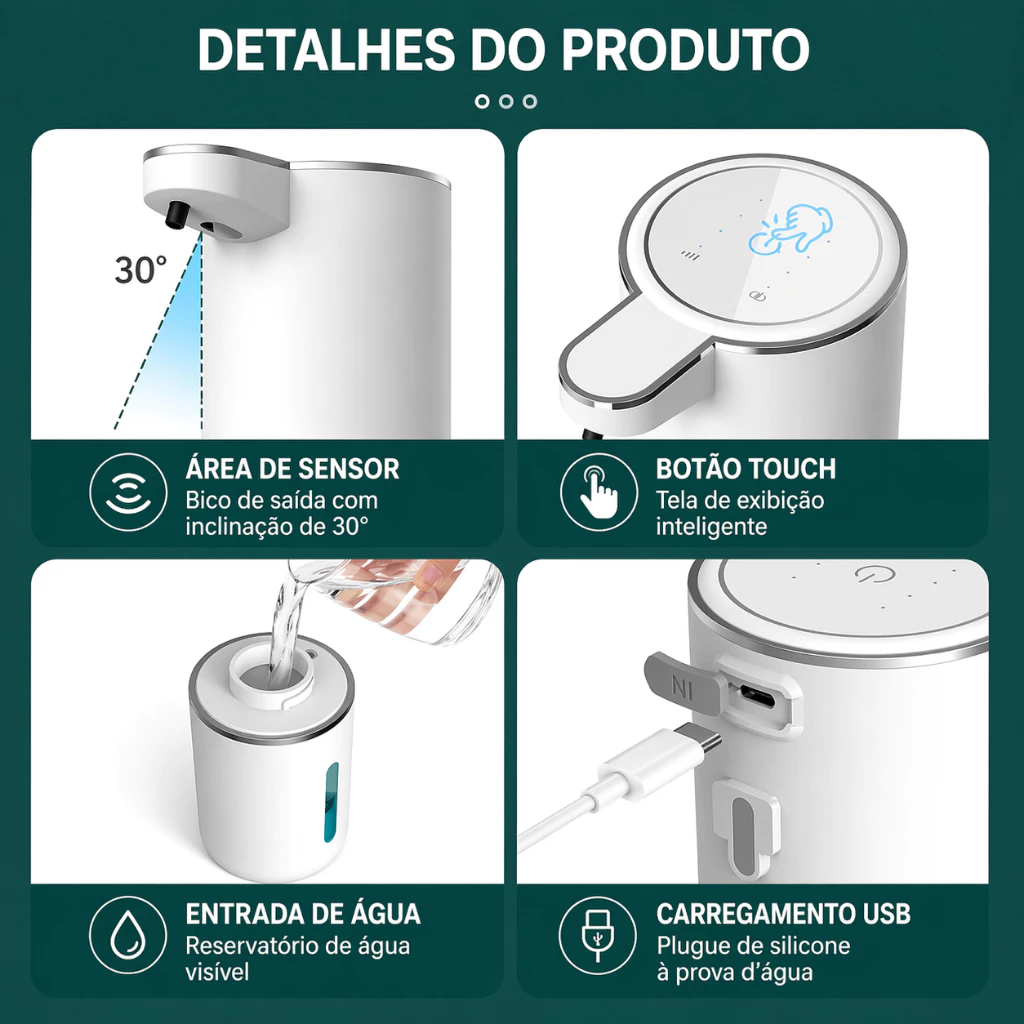 DETALHES DO PRODUTO

30°

ÁREA DE SENSOR
Bico de saída com inclinação de 30°

BOTÃO TOUCH
Tela de exibição inteligente

NI

ENTRADA DE ÁGUA
Reservatório de água visível

CARREGAMENTO USB
Plugue de silicone à prova d'água